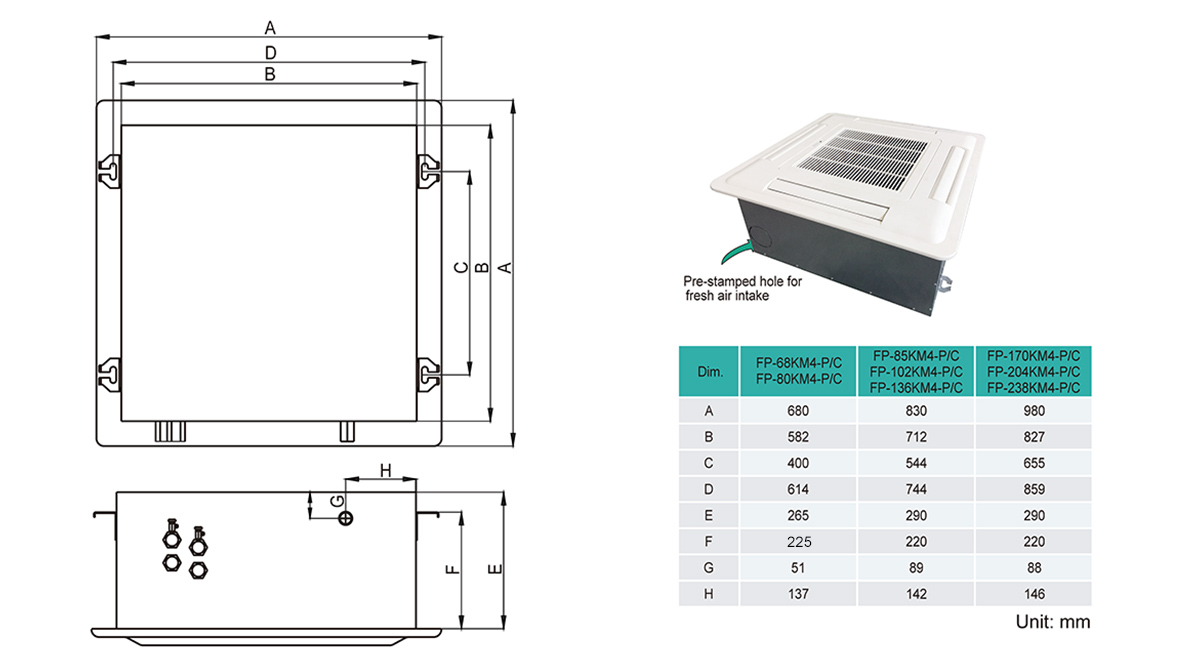 A
D
B
C
B
A
H
G
F
E

Pre-stamped hole for fresh air intake

| Dim. | FP-68KM4-P/C FP-80KM4-P/C | FP-85KM4-P/C FP-102KM4-P/C FP-136KM4-P/C | FP-170KM4-P/C FP-204KM4-P/C FP-238KM4-P/C |
|---|---|---|---|
| A | 680 | 830 | 980 |
| B | 582 | 712 | 827 |
| C | 400 | 544 | 655 |
| D | 614 | 744 | 859 |
| E | 265 | 290 | 290 |
| F | 225 | 220 | 220 |
| G | 51 | 89 | 88 |
| H | 137 | 142 | 146 |

Unit: mm